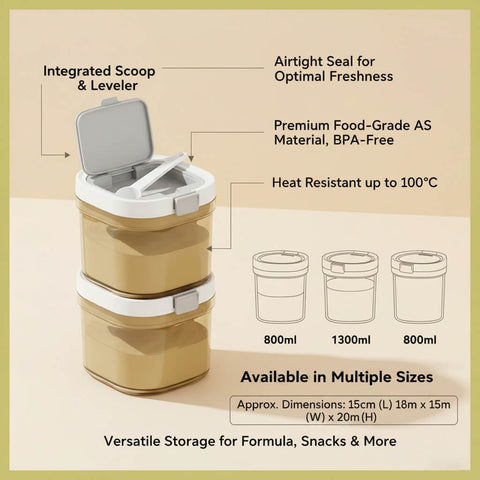 Integrated Scoop & Leveler

Airtight Seal for Optimal Freshness

Premium Food-Grade AS Material, BPA-Free

Heat Resistant up to 100°C

800ml

1300ml

800ml

Available in Multiple Sizes

Approx. Dimensions: 15cm (L) 18m x 15m (W) x 20m (H)

Versatile Storage for Formula, Snacks & More